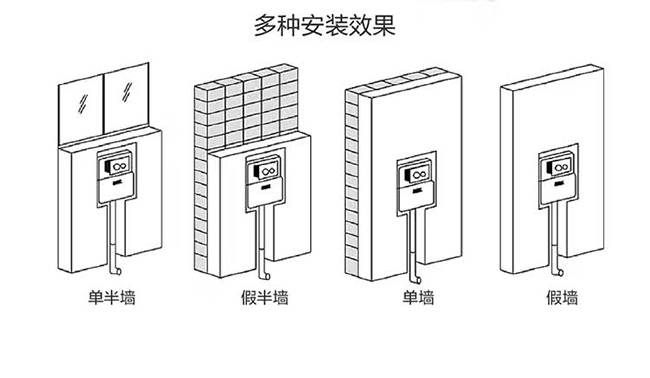 多种安装效果

单半墙

假半墙

单墙

假墙