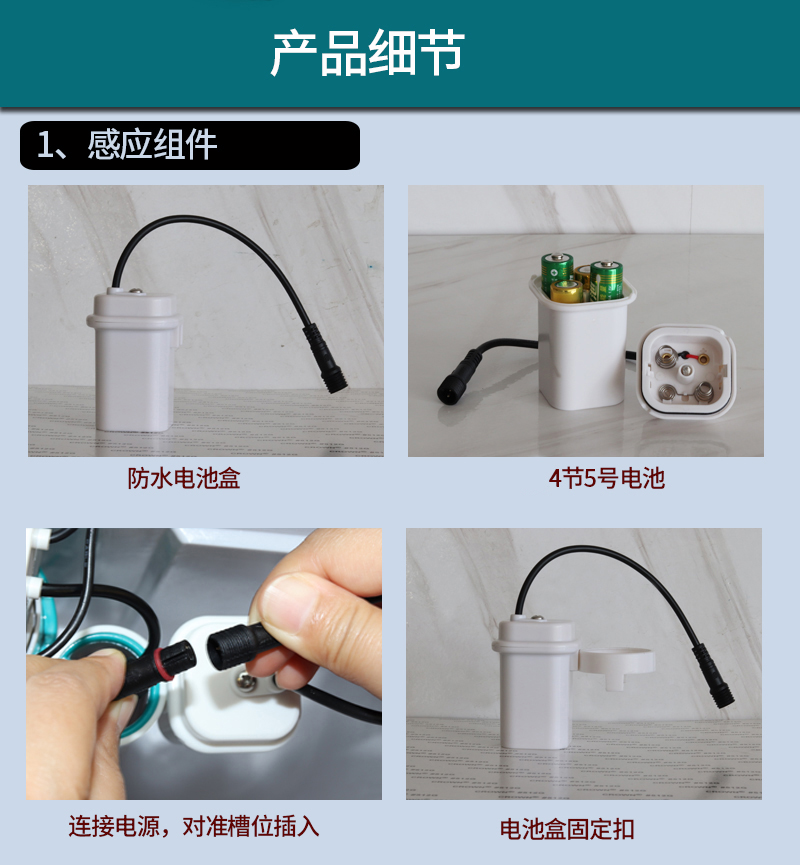 产品细节

1、感应组件

防水电池盒

4节5号电池

连接电源，对准槽位插入

电池盒固定扣