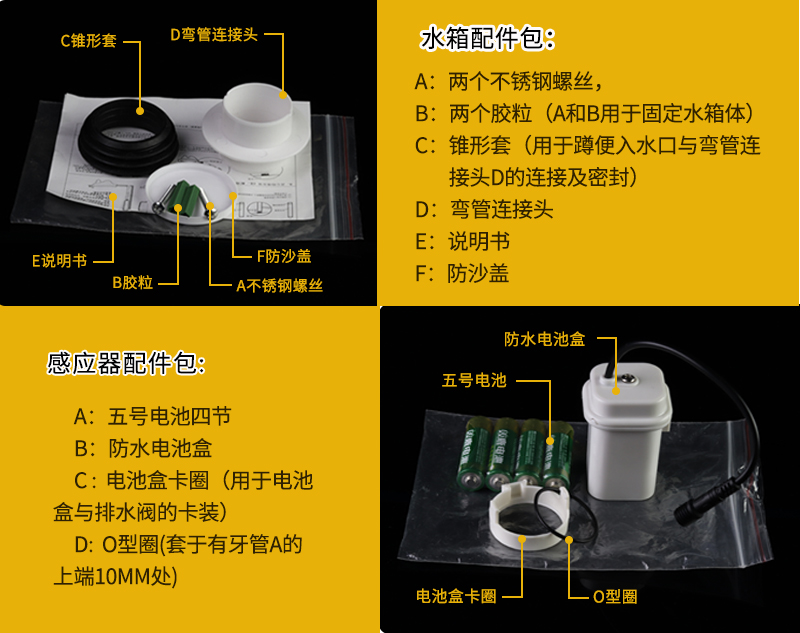 C锥形套

D弯管连接头

E说明书

B胶粒

F防沙盖

A不锈钢螺丝

水箱配件包：

A：两个不锈钢螺丝，

B：两个胶粒（A和B用于固定水箱体）

C：锥形套（用于蹲便入水口与弯管连接头D的连接及密封）

D：弯管连接头

E：说明书

F：防沙盖

感应器配件包：

A：五号电池四节

B：防水电池盒

C：电池盒卡圈（用于电池盒与排水阀的卡装）

D：O型圈(套于有牙管A的上端10MM处)

防水电池盒

五号电池

电池盒卡圈

O型圈