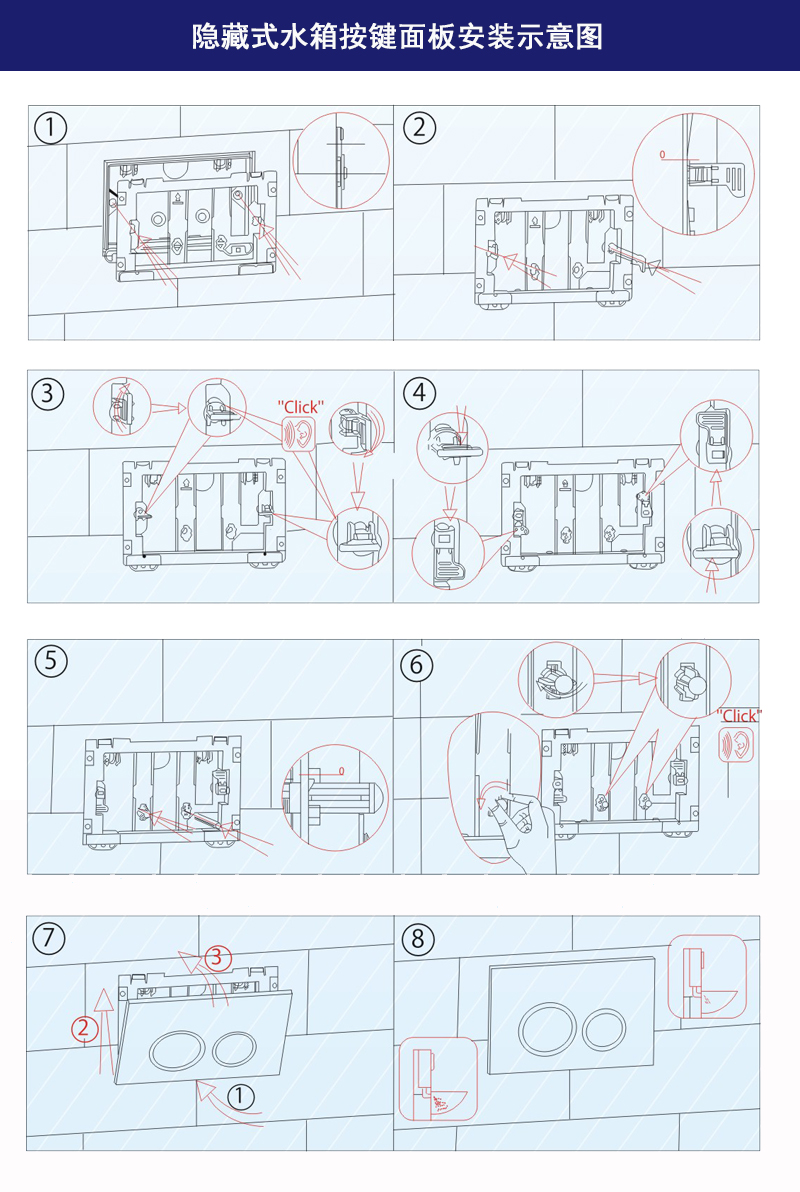 隐藏式水箱按键面板安装示意图

①

②

0

③

"Click"

④

⑤

0

⑥

"Click"

⑦

③

②

①

⑧